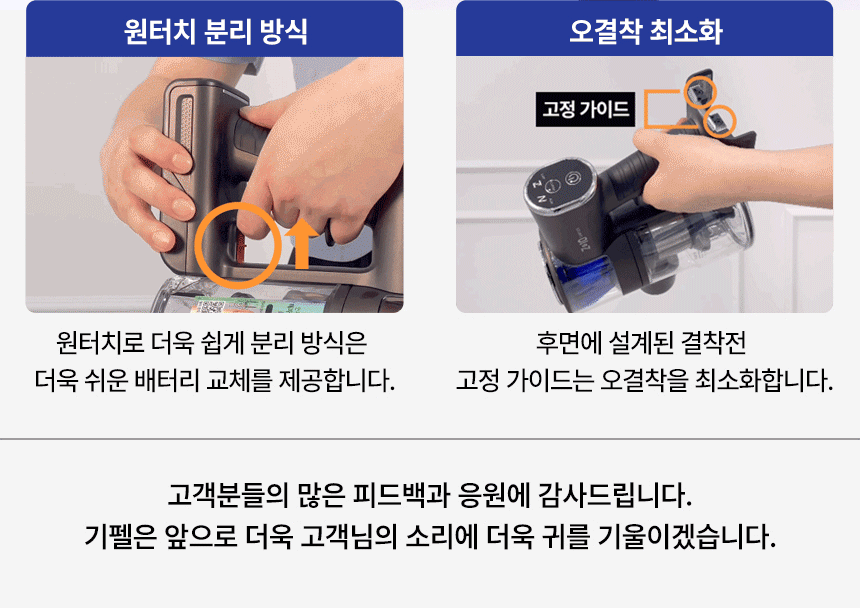 원터치 분리 방식

원터치로 더욱 쉽게 분리 방식은
더욱 쉬운 배터리 교체를 제공합니다.

오결착 최소화

고정 가이드

후면에 설계된 결착전
고정 가이드는 오결착을 최소화합니다.

고객분들의 많은 피드백과 응원에 감사드립니다.
기펠은 앞으로 더욱 고객님의 소리에 더욱 귀를 기울이겠습니다.